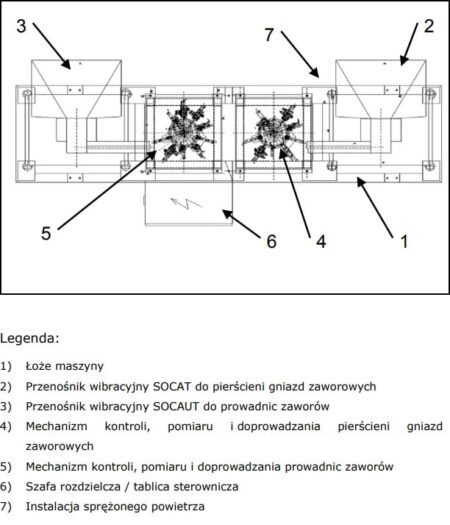 3
7
2
5
6
4
1

Legenda:

1) Łoże maszyny
2) Przenośnik wibracyjny SOCAT do pierścieni gniazd zaworowych
3) Przenośnik wibracyjny SOCAUT do prowadnic zaworów
4) Mechanizm kontroli, pomiaru i doprowadzania pierścieni gniazd zaworowych
5) Mechanizm kontroli, pomiaru i doprowadzania prowadnic zaworów
6) Szafa rozdzielcza / tablica sterownicza
7) Instalacja sprężonego powietrza