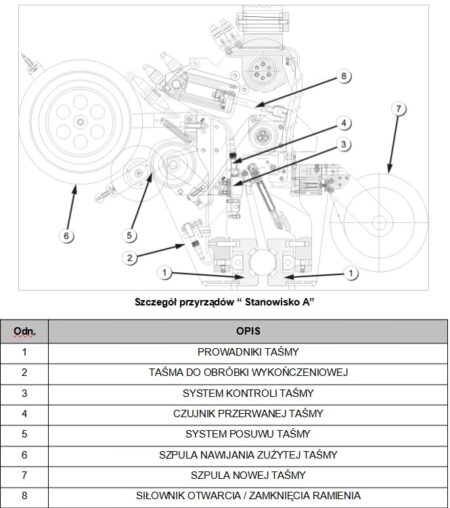 8

7

4

3

6

5

2

1

1

Szczegół przyrządów “ Stanowisko A”

| Odn. | OPIS |
|---|---|
| 1 | PROWADNIKI TAŚMY |
| 2 | TAŚMA DO OBRÓBKI WYKOŃCZENIOWEJ |
| 3 | SYSTEM KONTROLI TAŚMY |
| 4 | CZUJNIK PRZERWANEJ TAŚMY |
| 5 | SYSTEM POSUWU TAŚMY |
| 6 | SZPULA NAWIJANIA ZUŻYTEJ TAŚMY |
| 7 | SZPULA NOWEJ TAŚMY |
| 8 | SIŁOWNIK OTWARCIA / ZAMKNIĘCIA RAMIENIA |