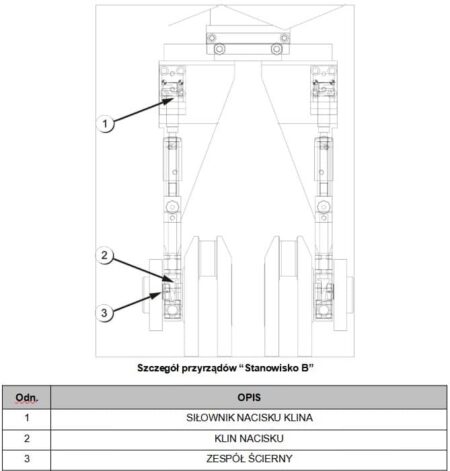 1

2

3

Szczegół przyrządów “ Stanowisko B”

| Odn. | OPIS |
|---|---|
| 1 | SIŁOWNIK NACISKU KLINA |
| 2 | KLIN NACISKU |
| 3 | ZESPÓŁ ŚCIERNY |