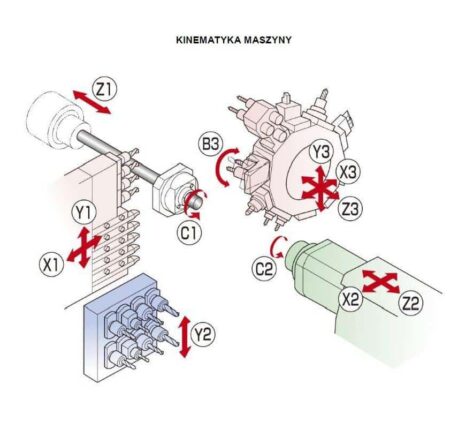 KINEMATYKA MASZYNY

Z1

B3

Y3

X3

Z3

Y1

C1

X1

C2

X2

Z2

Y2