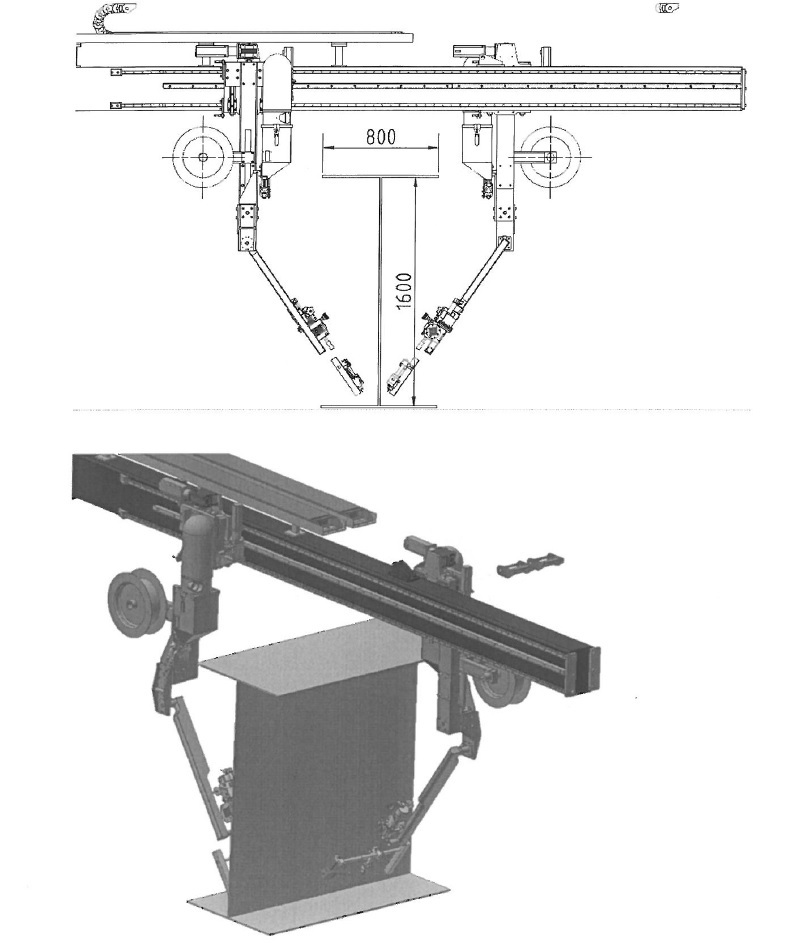 800
1600